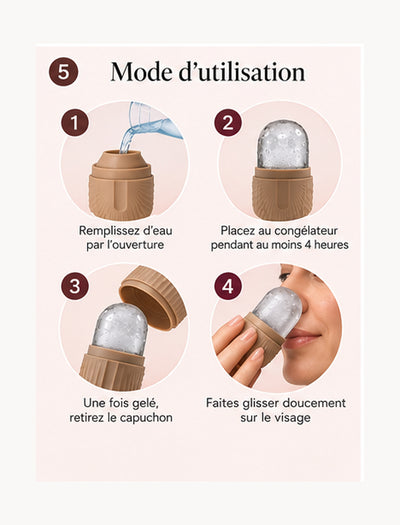 5 Mode d’utilisation

1

Remplissez d’eau par l’ouverture

2

Placez au congélateur pendant au moins 4 heures

3

Une fois gelé, retirez le capuchon

4

Faites glisser doucement sur le visage